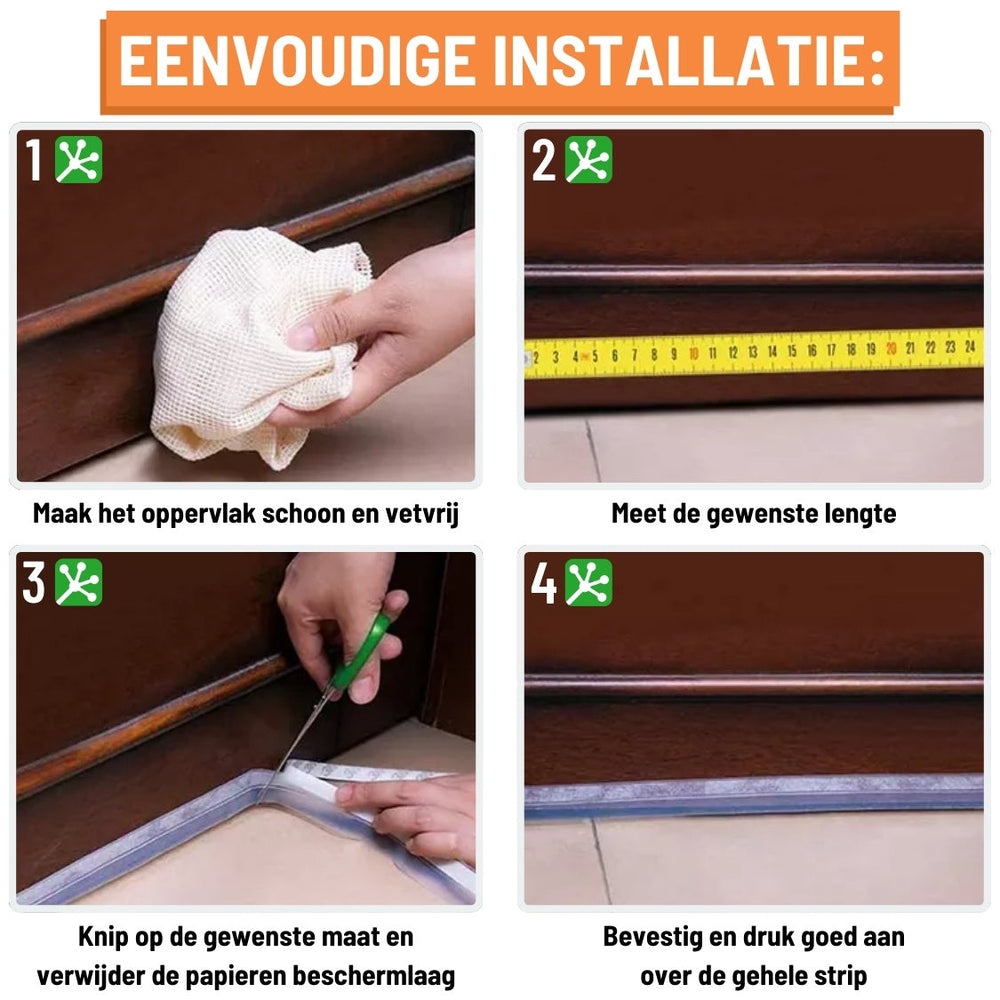 EENVOUDIGE INSTALLATIE:

1

Maak het oppervlak schoon en vetvrij

2

2 3 4 5 6 7 8 9 10 11 12 13 14 15 16 17 18 19 20 21 22 23 24

Meet de gewenste lengte

3

Knip op de gewenste maat en verwijder de papieren beschermlaag

4

Bevestig en druk goed aan over de gehele strip