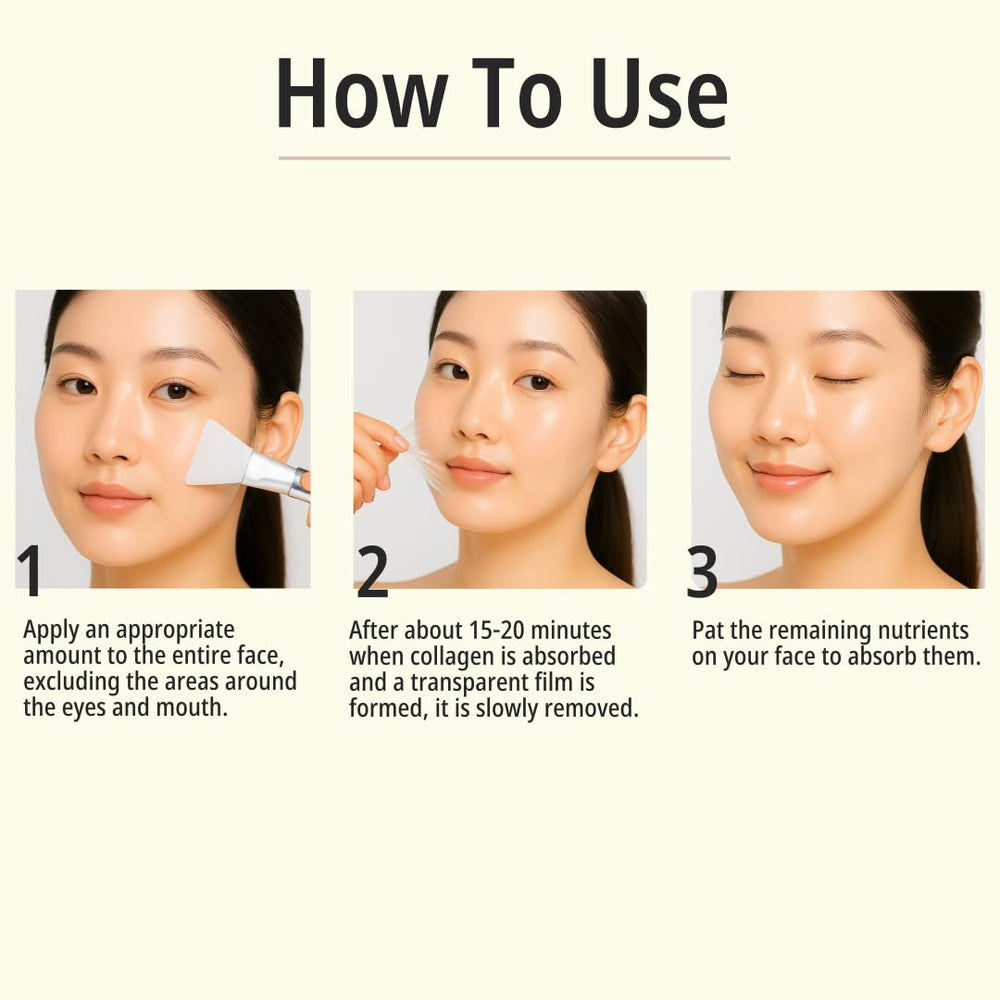 How To Use

1

Apply an appropriate amount to the entire face, excluding the areas around the eyes and mouth.

2

After about 15-20 minutes when collagen is absorbed and a transparent film is formed, it is slowly removed.

3

Pat the remaining nutrients on your face to absorb them.