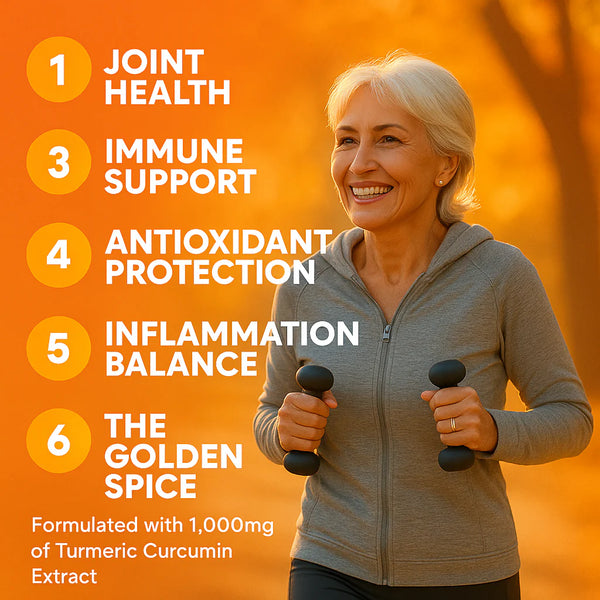 1 JOINT HEALTH

3 IMMUNE SUPPORT

4 ANTIOXIDANT PROTECTION

5 INFLAMMATION BALANCE

6 THE GOLDEN SPICE

Formulated with 1,000mg of Turmeric Curcumin Extract