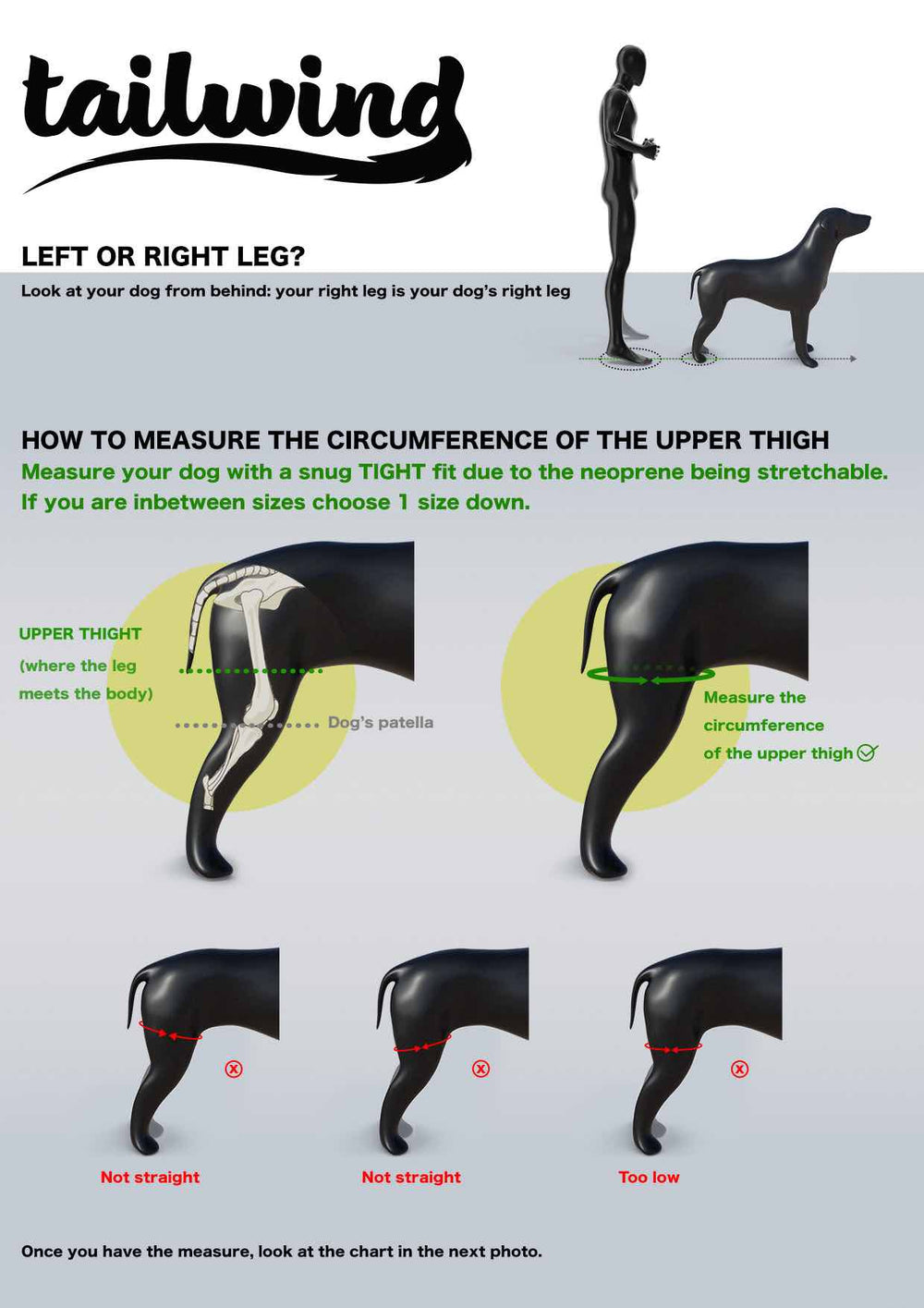 tailwind

LEFT OR RIGHT LEG?

Look at your dog from behind: your right leg is your dog's right leg

HOW TO MEASURE THE CIRCUMFERENCE OF THE UPPER THIGH

Measure your dog with a snug TIGHT fit due to the neoprene being stretchable. If you are inbetween sizes choose 1 size down.

UPPER THIGHT (where the leg meets the body)

Dog's patella

Measure the circumference of the upper thigh

Not straight

Not straight

Too low

Once you have the measure, look at the chart in the next photo.