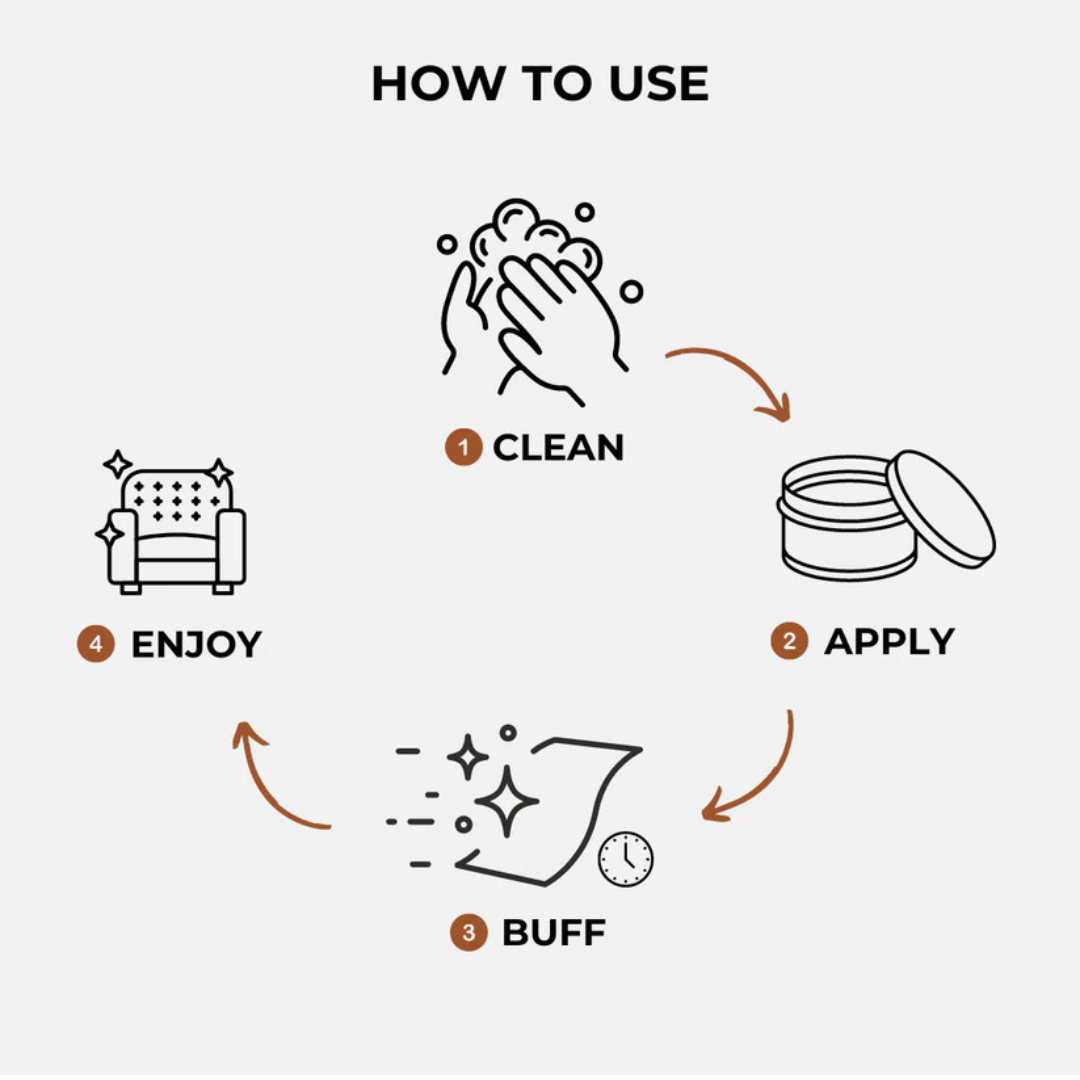 HOW TO USE

1 CLEAN

2 APPLY

3 BUFF

4 ENJOY